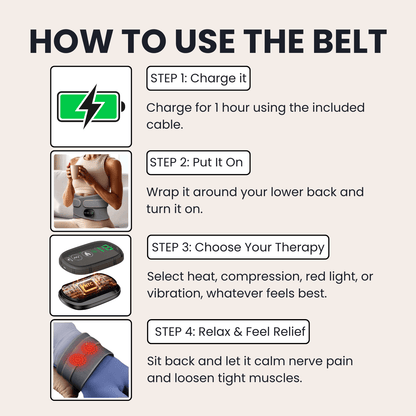 HOW TO USE THE BELT

STEP 1: Charge it

Charge for 1 hour using the included cable.

STEP 2: Put It On

Wrap it around your lower back and turn it on.

18

STEP 3: Choose Your Therapy

Select heat, compression, red light, or vibration, whatever feels best.

STEP 4: Relax & Feel Relief

Sit back and let it calm nerve pain and loosen tight muscles.